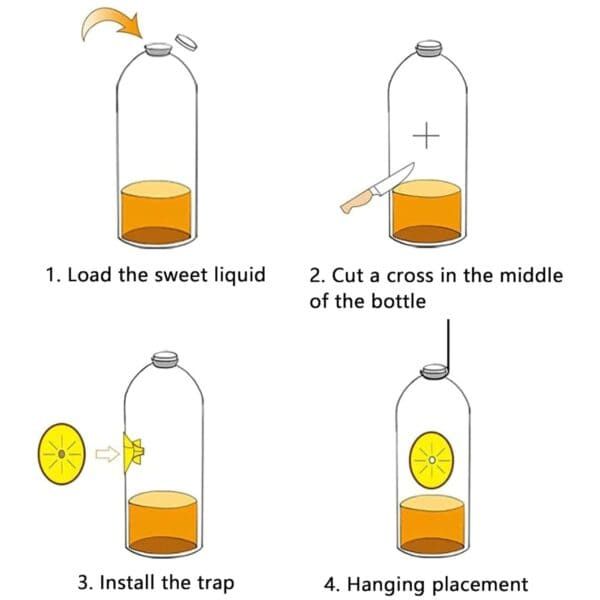 1. Load the sweet liquid

2. Cut a cross in the middle of the bottle

3. Install the trap

4. Hanging placement