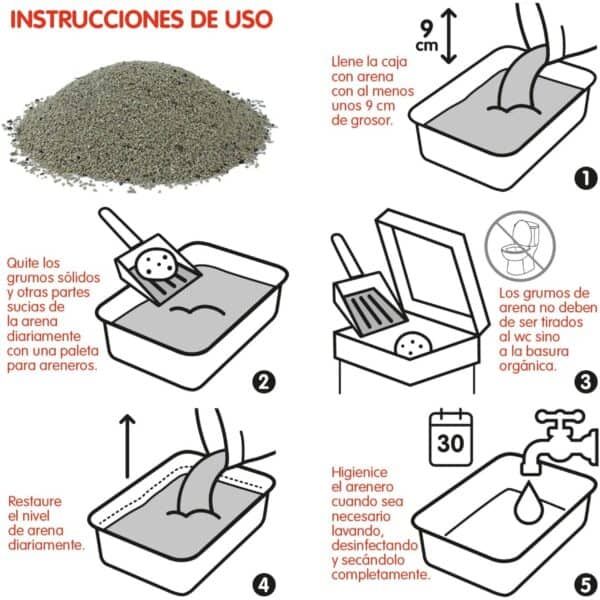 INSTRUCCIONES DE USO

9 cm

Llene la caja con arena con al menos unos 9 cm de grosor.

1

Quite los grumos sólidos y otras partes sucias de la arena diariamente con una paleta para areneros.

2

Los grumos de arena no deben de ser tirados al wc sino a la basura orgánica.

3

Restaure el nivel de arena diariamente.

4

30

Higienice el arenero cuando sea necesario lavando, desinfectando y secándolo completamente.

5