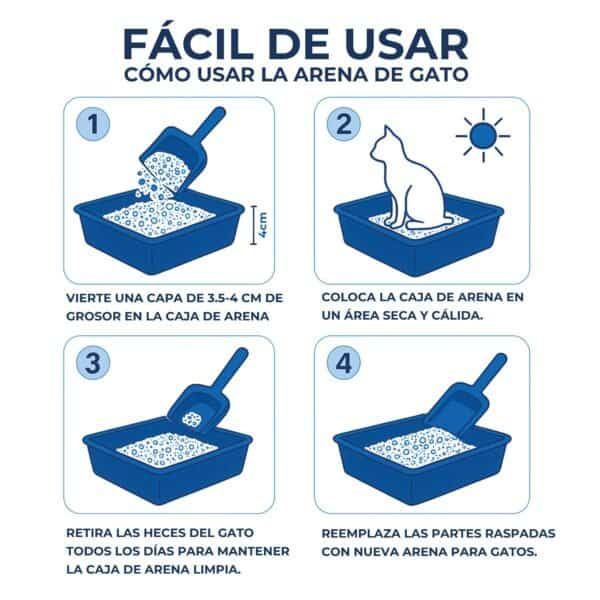 FÁCIL DE USAR
CÓMO USAR LA ARENA DE GATO

1

4cm

VIERTE UNA CAPA DE 3.5-4 CM DE GROSOR EN LA CAJA DE ARENA

2

COLOCA LA CAJA DE ARENA EN UN ÁREA SECA Y CÁLIDA.

3

RETIRA LAS HECES DEL GATO TODOS LOS DÍAS PARA MANTENER LA CAJA DE ARENA LIMPIA.

4

REEMPLAZA LAS PARTES RASPADAS CON NUEVA ARENA PARA GATOS.